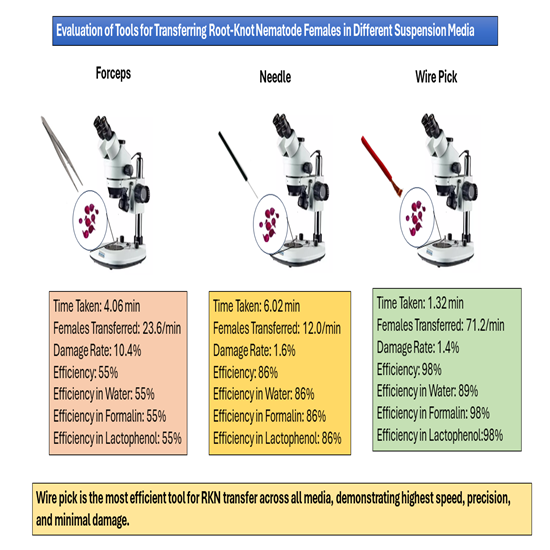 Evaluation of Tools for Transferring Root-Knot Nematode Females in Different Suspension Media

Forceps

Time Taken: 4.06 min
Females Transferred: 23.6/min
Damage Rate: 10.4%
Efficiency: 55%
Efficiency in Water: 55%
Efficiency in Formalin: 55%
Efficiency in Lactophenol: 55%

Needle

Time Taken: 6.02 min
Females Transferred: 12.0/min
Damage Rate: 1.6%
Efficiency: 86%
Efficiency in Water: 86%
Efficiency in Formalin: 86%
Efficiency in Lactophenol: 86%

Wire Pick

Time Taken: 1.32 min
Females Transferred: 71.2/min
Damage Rate: 1.4%
Efficiency: 98%
Efficiency in Water: 89%
Efficiency in Formalin: 98%
Efficiency in Lactophenol:98%

Wire pick is the most efficient tool for RKN transfer across all media, demonstrating highest speed, precision, and minimal damage.